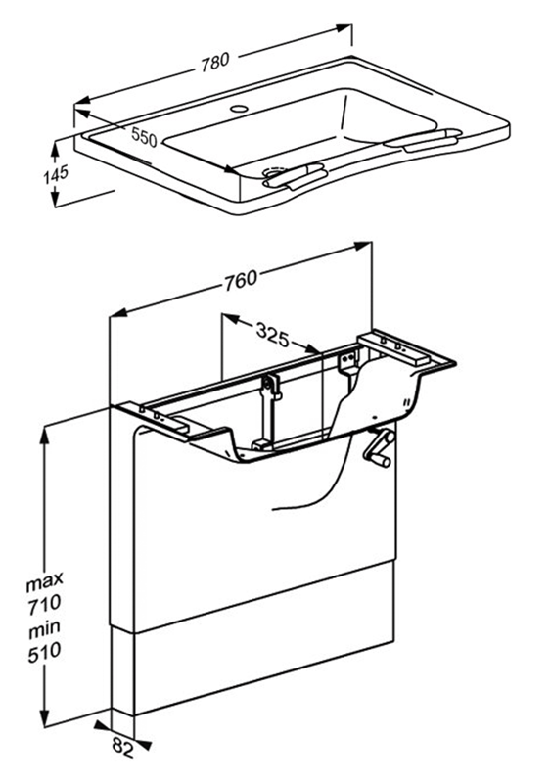 780

550

145

760

325

max
710
min
510

82