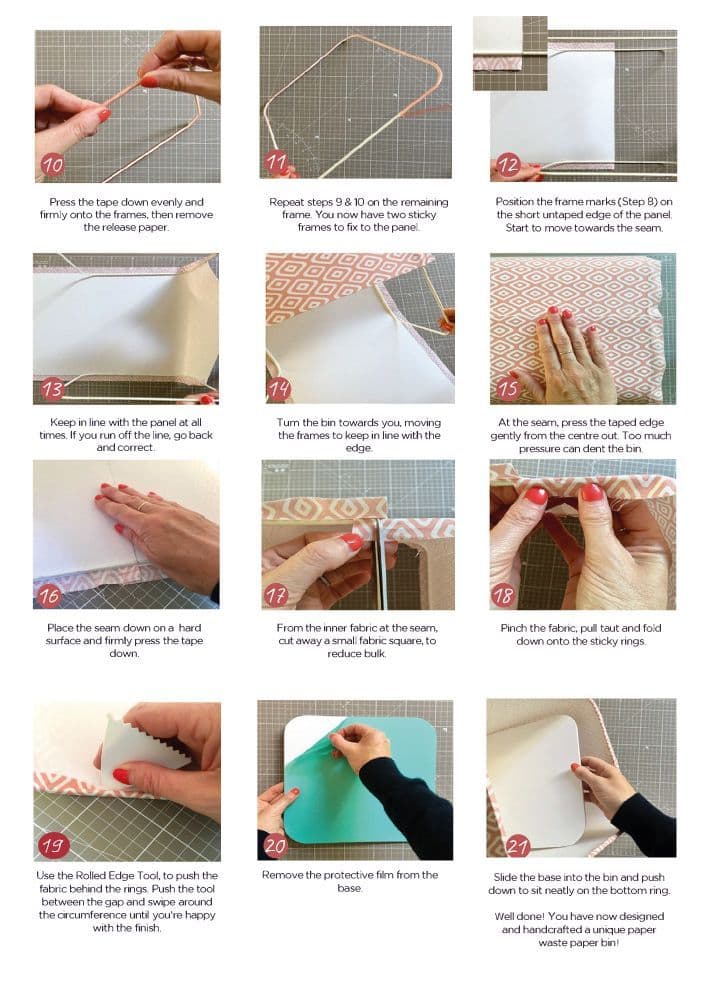 10

Press the tape down evenly and firmly onto the frames, then remove the release paper.

11

Repeat steps 9 & 10 on the remaining frame. You now have two sticky frames to fix to the panel.

12

Position the frame marks (Step 8) on the short untaped edge of the panel. Start to move towards the seam.

13

Keep in line with the panel at all times. If you run off the line, go back and correct.

14

Turn the bin towards you, moving the frames to keep in line with the edge.

15

At the seam, press the taped edge gently from the centre out. Too much pressure can dent the bin.

16

Place the seam down on a hard surface and firmly press the tape down.

17

From the inner fabric at the seam, cut away a small fabric square, to reduce bulk.

18

Pinch the fabric, pull taut and fold down onto the sticky rings.

19

Use the Rolled Edge Tool, to push the fabric behind the rings. Push the tool between the gap and swipe around the circumference until you're happy with the finish.

20

Remove the protective film from the base.

21

Slide the base into the bin and push down to sit neatly on the bottom ring.

Well done! You have now designed and handcrafted a unique paper waste paper bin!