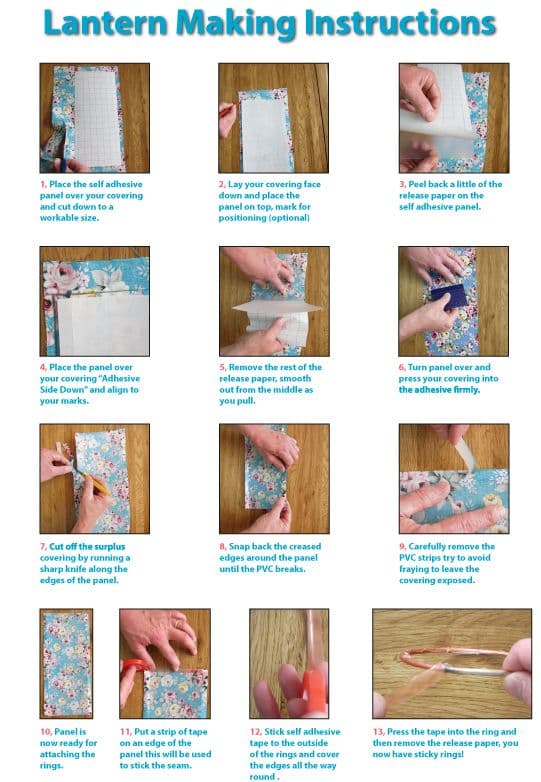 Lantern Making Instructions

1, Place the self adhesive panel over your covering and cut down to a workable size.

2, Lay your covering face down and place the panel on top, mark for positioning (optional)

3, Peel back a little of the release paper on the self adhesive panel.

4, Place the panel over your covering "Adhesive Side Down" and align to your marks.

5, Remove the rest of the release paper, smooth out from the middle as you pull.

6, Turn panel over and press your covering into the adhesive firmly.

7, Cut off the surplus covering by running a sharp knife along the edges of the panel.

8, Snap back the creased edges around the panel until the PVC breaks.

9, Carefully remove the PVC strips try to avoid fraying to leave the covering exposed.

10, Panel is now ready for attaching the rings.

11, Put a strip of tape on an edge of the panel this will be used to stick the seam.

12, Stick self adhesive tape to the outside of the rings and cover the edges all the way round .

13, Press the tape into the ring and then remove the release paper, you now have sticky rings!