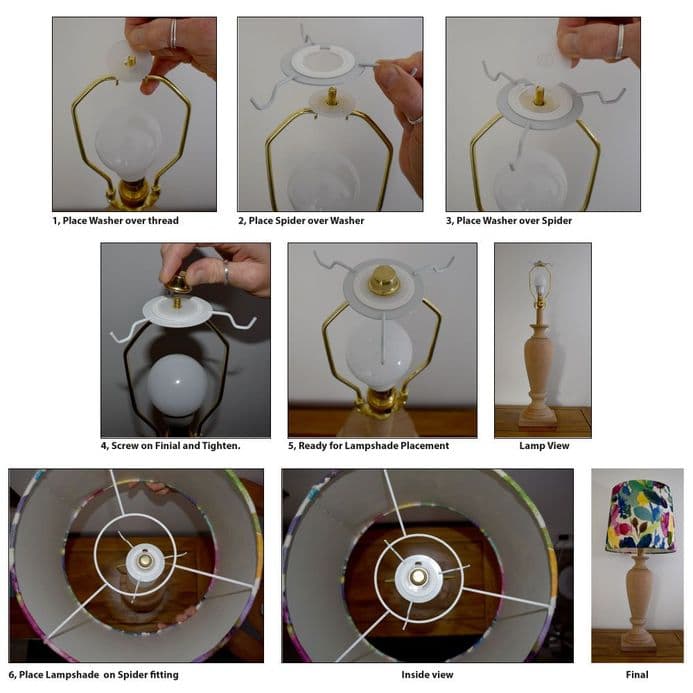 1, Place Washer over thread

2, Place Spider over Washer

3, Place Washer over Spider

4, Screw on Finial and Tighten.

5, Ready for Lampshade Placement

Lamp View

6, Place Lampshade on Spider fitting

Inside view

Final