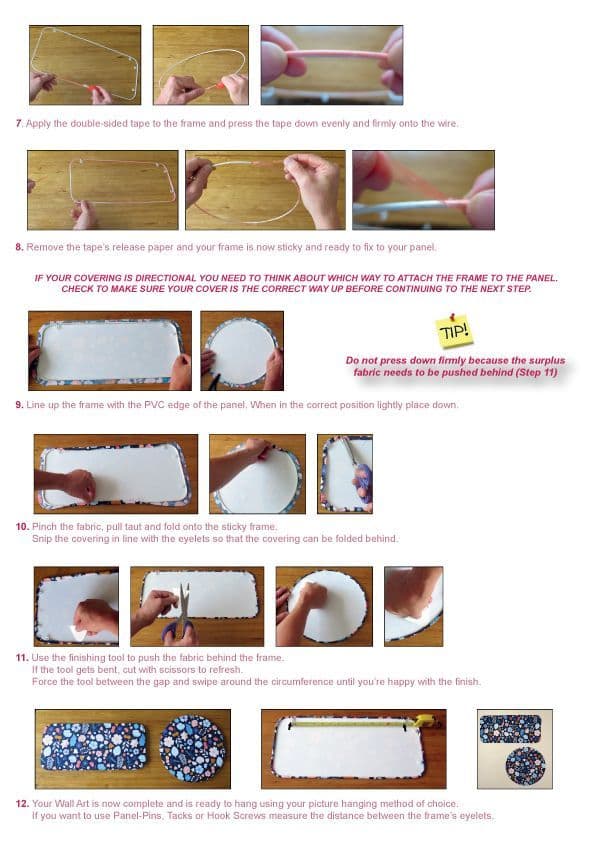 7. Apply the double-sided tape to the frame and press the tape down evenly and firmly onto the wire.

8. Remove the tape's release paper and your frame is now sticky and ready to fix to your panel.

IF YOUR COVERING IS DIRECTIONAL YOU NEED TO THINK ABOUT WHICH WAY TO ATTACH THE FRAME TO THE PANEL. CHECK TO MAKE SURE YOUR COVER IS THE CORRECT WAY UP BEFORE CONTINUING TO THE NEXT STEP.

TIP!

Do not press down firmly because the surplus fabric needs to be pushed behind (Step 11)

9. Line up the frame with the PVC edge of the panel. When in the correct position lightly place down.

10. Pinch the fabric, pull taut and fold onto the sticky frame.
Snip the covering in line with the eyelets so that the covering can be folded behind.

11. Use the finishing tool to push the fabric behind the frame.
If the tool gets bent, cut with scissors to refresh.
Force the tool between the gap and swipe around the circumference until you're happy with the finish.

12. Your Wall Art is now complete and is ready to hang using your picture hanging method of choice.
If you want to use Panel-Pins, Tacks or Hook Screws measure the distance between the frame's eyelets.