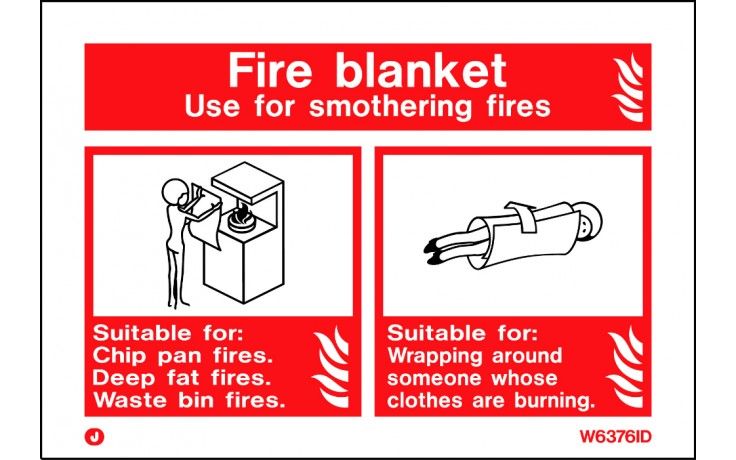 Fire blanket
Use for smothering fires

Suitable for:
Chip pan fires.
Deep fat fires.
Waste bin fires.

Suitable for:
Wrapping around someone whose clothes are burning.

J

W6376ID