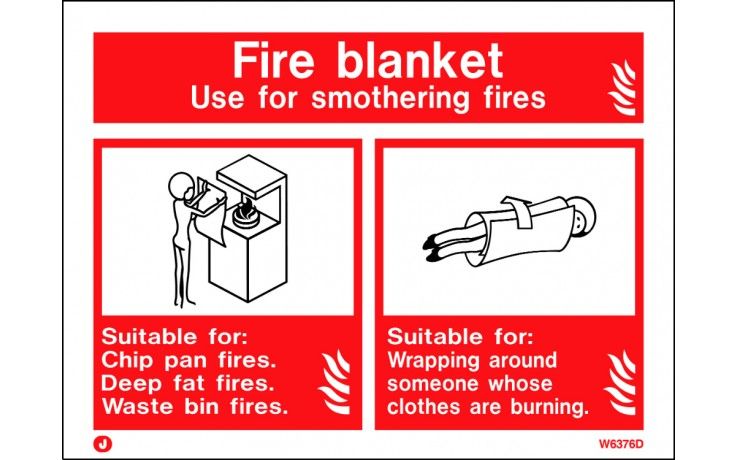 Fire blanket
Use for smothering fires

Suitable for:
Chip pan fires.
Deep fat fires.
Waste bin fires.

Suitable for:
Wrapping around someone whose clothes are burning.

W6376D