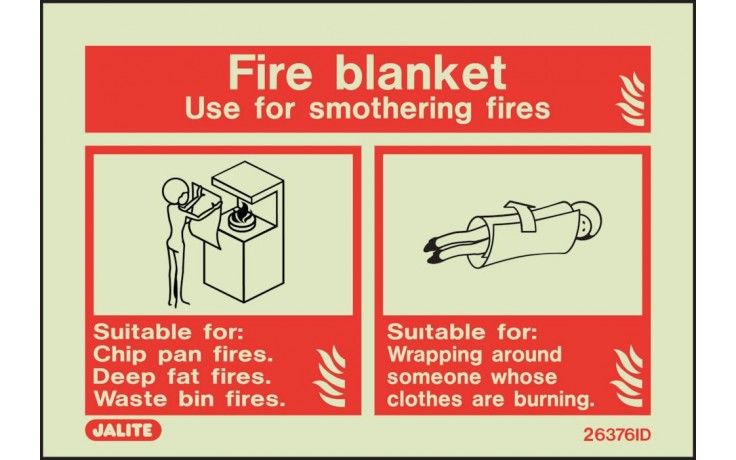 Fire blanket
Use for smothering fires

Suitable for:
Chip pan fires.
Deep fat fires.
Waste bin fires.

Suitable for:
Wrapping around someone whose clothes are burning.

JALITE

26376ID