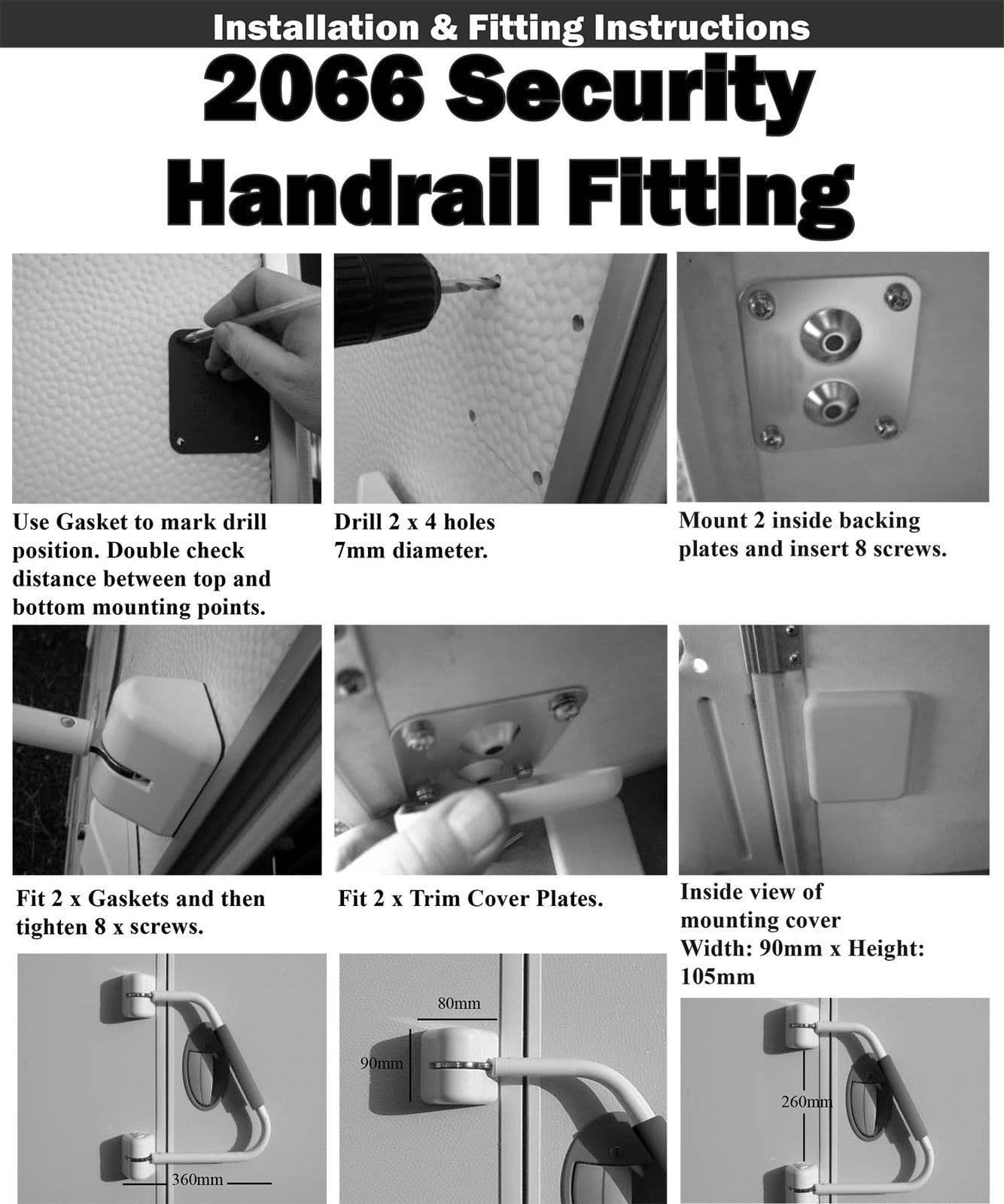 Installation & Fitting Instructions

2066 Security Handrail Fitting

Use Gasket to mark drill position. Double check distance between top and bottom mounting points.

Drill 2 x 4 holes 7mm diameter.

Mount 2 inside backing plates and insert 8 screws.

Fit 2 x Gaskets and then tighten 8 x screws.

Fit 2 x Trim Cover Plates.

Inside view of mounting cover
Width: 90mm x Height: 105mm

360mm

80mm

90mm

260mm