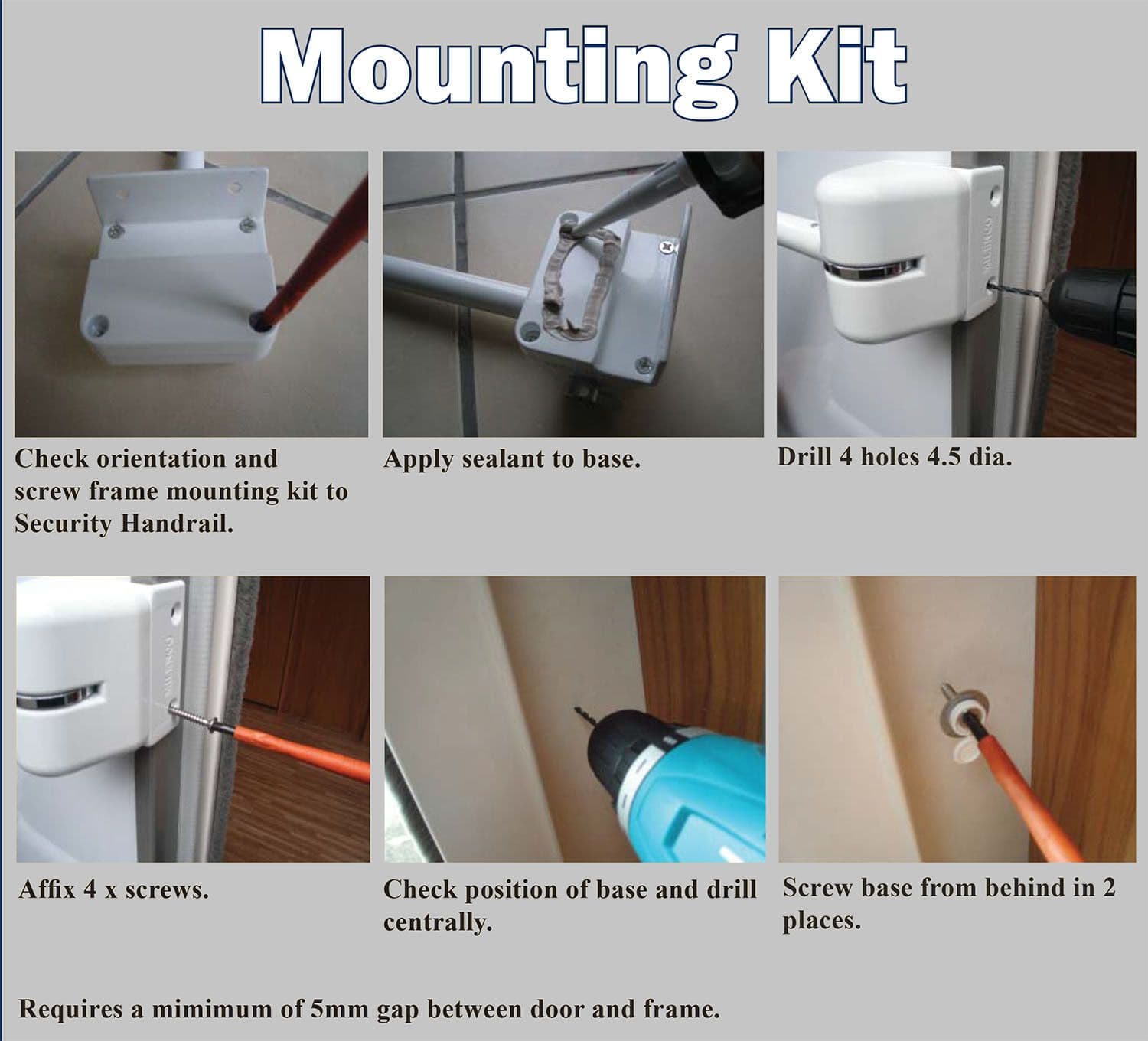 Mounting Kit

Check orientation and screw frame mounting kit to Security Handrail.

Apply sealant to base.

Drill 4 holes 4.5 dia.

Affix 4 x screws.

Check position of base and drill centrally.

Screw base from behind in 2 places.

Requires a mimimum of 5mm gap between door and frame.