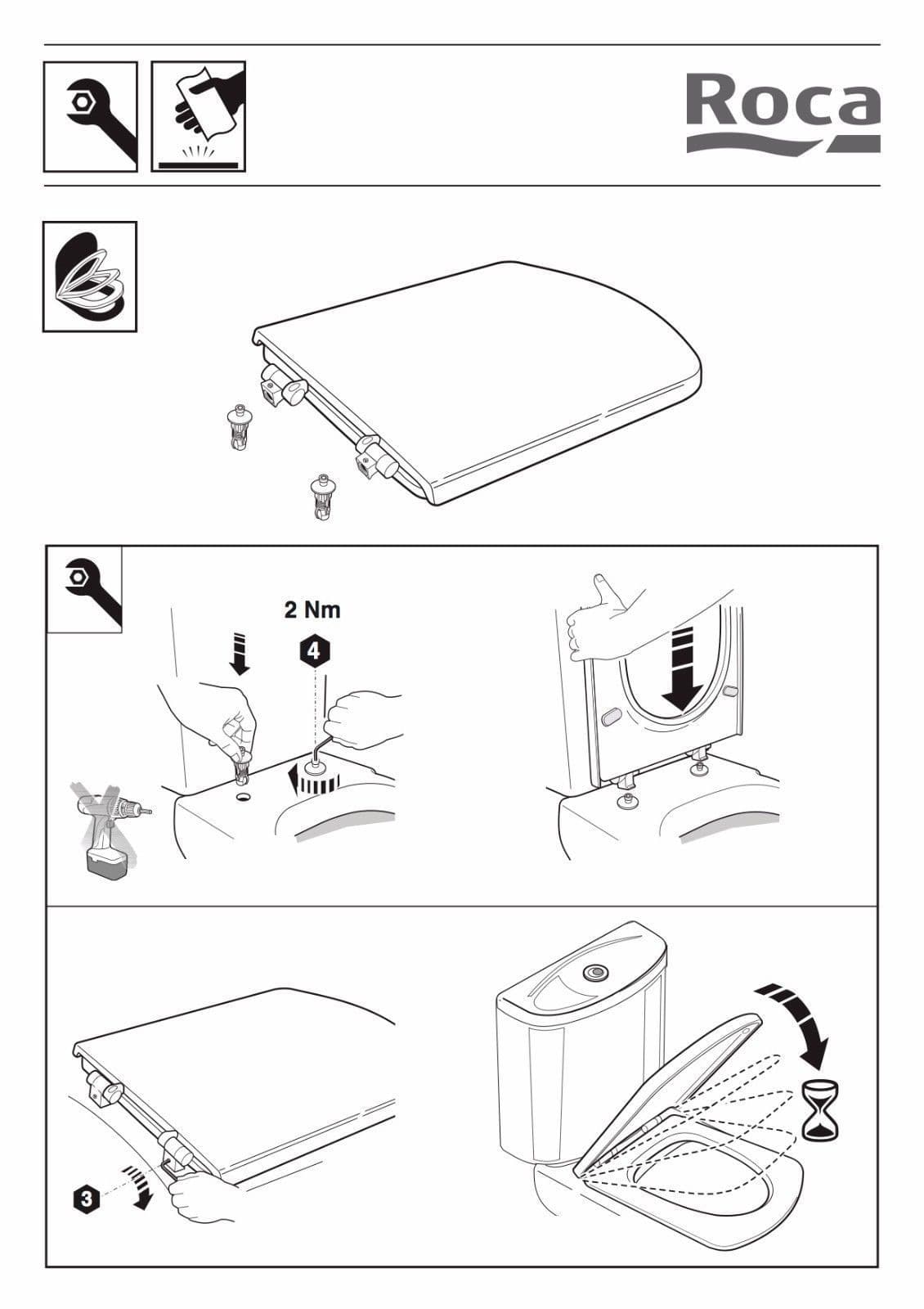 Roca

2 Nm

4

3