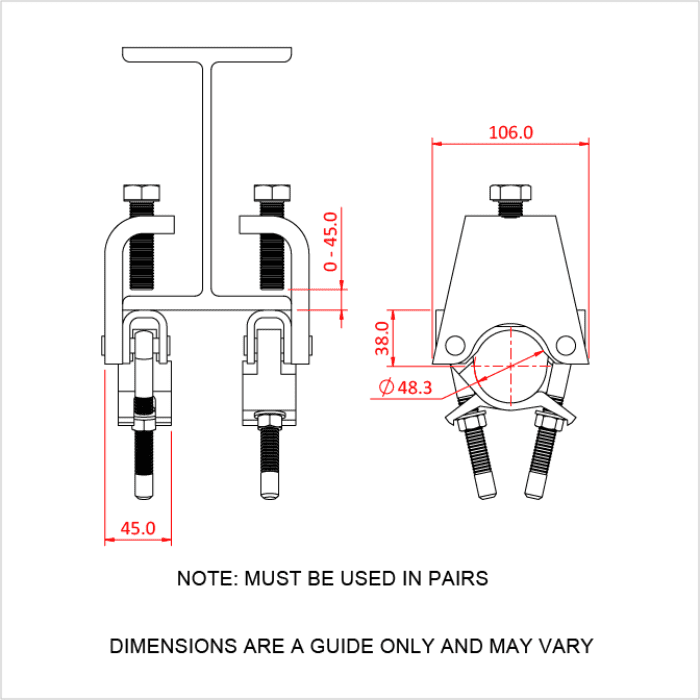 106.0

0 - 45.0

38.0

$\varnothing$ 48.3

45.0

NOTE: MUST BE USED IN PAIRS

DIMENSIONS ARE A GUIDE ONLY AND MAY VARY