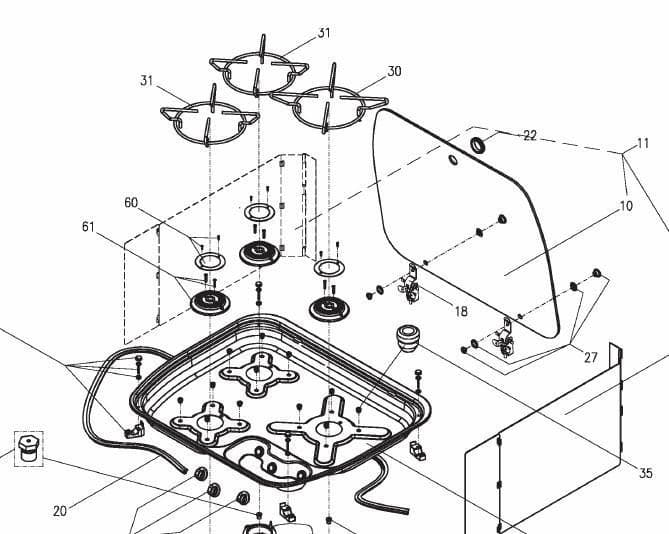 31
31
30
22
11
10
60
61
18
27
35
20