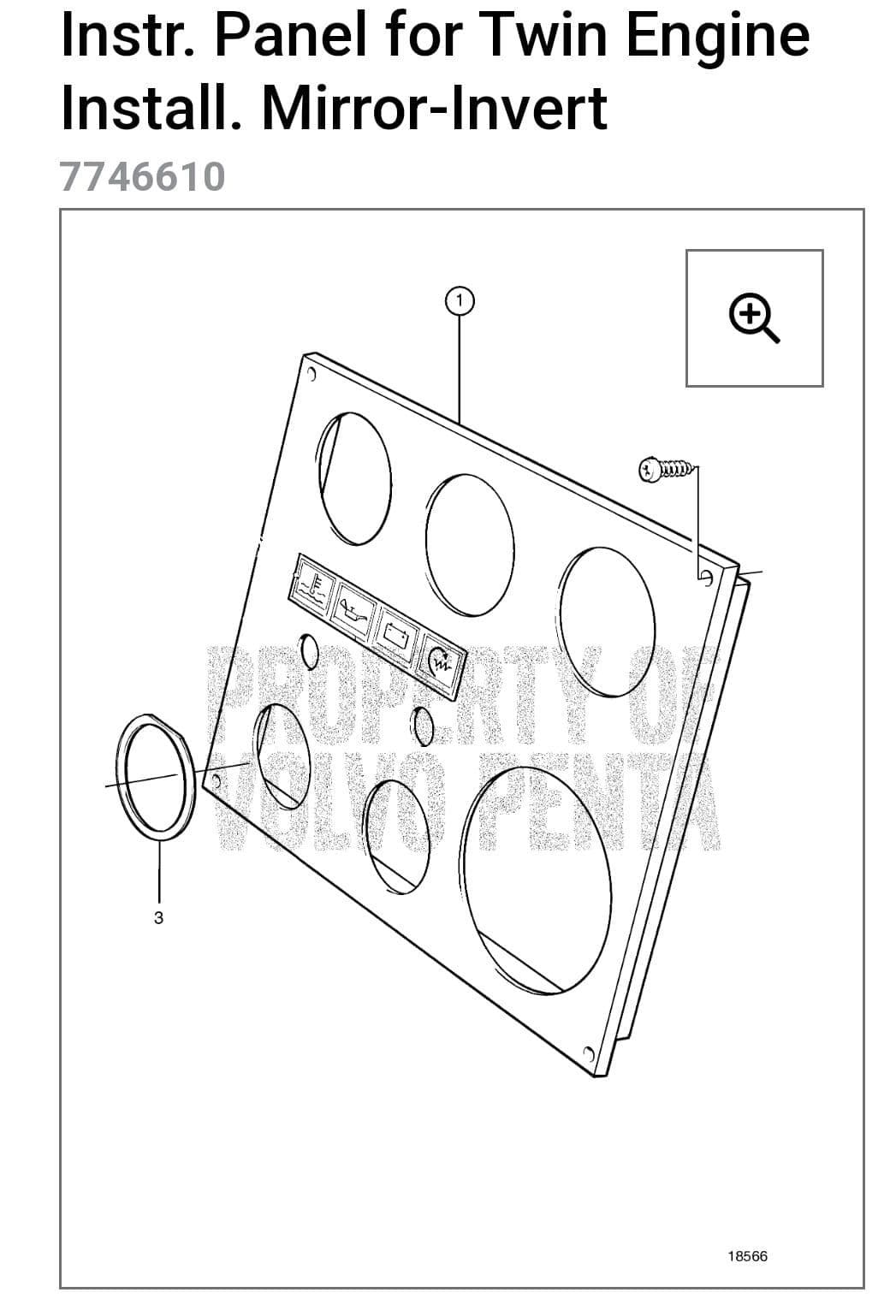 Instr. Panel for Twin Engine Install. Mirror-Invert

7746610

1

PROPERTY OF VOLVO PENTA

3

18566