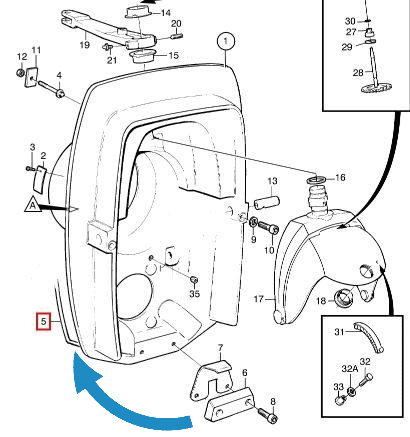 14
20
19
21
15
1
12
11
4
30
27
29
28
3
2
A
16
13
9
10
35
17
18
5
31
32A
32
33
7
6
8