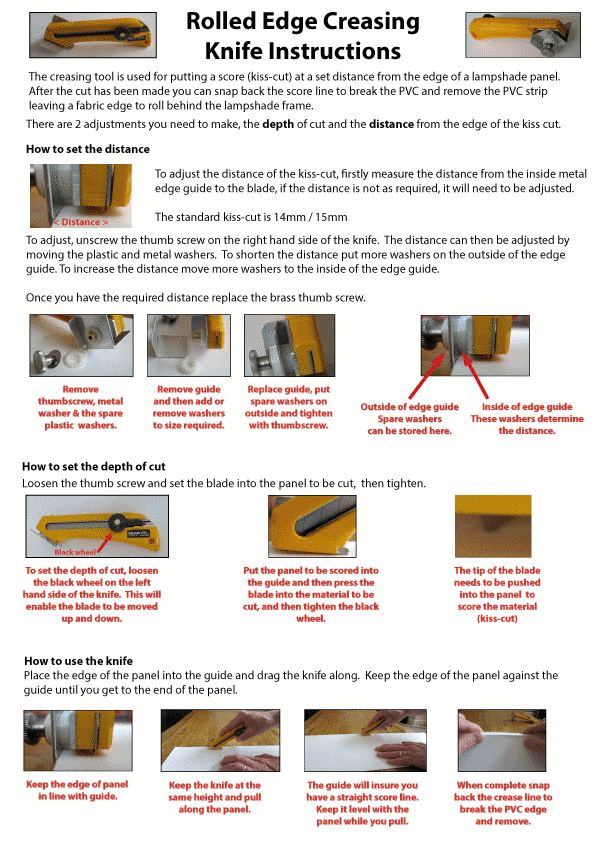 Rolled Edge Creasing Knife Instructions

The creasing tool is used for putting a score (kiss-cut) at a set distance from the edge of a lampshade panel. After the cut has been made you can snap back the score line to break the PVC and remove the PVC strip leaving a fabric edge to roll behind the lampshade frame.

There are 2 adjustments you need to make, the depth of cut and the distance from the edge of the kiss cut.

How to set the distance

< Distance >

To adjust the distance of the kiss-cut, firstly measure the distance from the inside metal edge guide to the blade, if the distance is not as required, it will need to be adjusted.

The standard kiss-cut is 14mm / 15mm

To adjust, unscrew the thumb screw on the right hand side of the knife. The distance can then be adjusted by moving the plastic and metal washers. To shorten the distance put more washers on the outside of the edge guide. To increase the distance move more washers to the inside of the edge guide.

Once you have the required distance replace the brass thumb screw.

Remove thumbscrew, metal washer & the spare plastic washers.

Remove guide and then add or remove washers to size required.

Replace guide, put spare washers on outside and tighten with thumbscrew.

Outside of edge guide Spare washers can be stored here.

Inside of edge guide These washers determine the distance.

How to set the depth of cut

Loosen the thumb screw and set the blade into the panel to be cut, then tighten.

Black wheel

To set the depth of cut, loosen the black wheel on the left hand side of the knife. This will enable the blade to be moved up and down.

Put the panel to be scored into the guide and then press the blade into the material to be cut, and then tighten the black wheel.

The tip of the blade needs to be pushed into the panel to score the material (kiss-cut)

How to use the knife

Place the edge of the panel into the guide and drag the knife along. Keep the edge of the panel against the guide until you get to the end of the panel.

Keep the edge of panel in line with guide.

Keep the knife at the same height and pull along the panel.

The guide will insure you have a straight score line. Keep it level with the panel while you pull.

When complete snap back the crease line to break the PVC edge and remove.