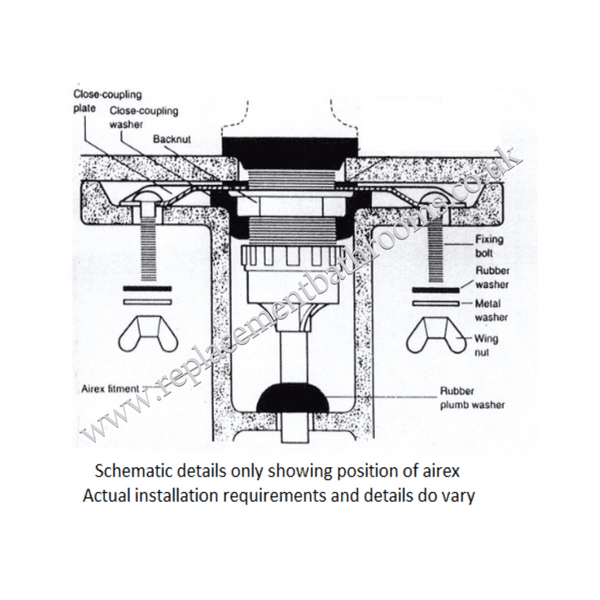 Close-coupling plate

Close-coupling washer

Backnut

Fixing bolt

Rubber washer

Metal washer

Wing nut

Airex fitment

Rubber plumb washer

www.replacementbathrooms.co.uk

Schematic details only showing position of airex
Actual installation requirements and details do vary