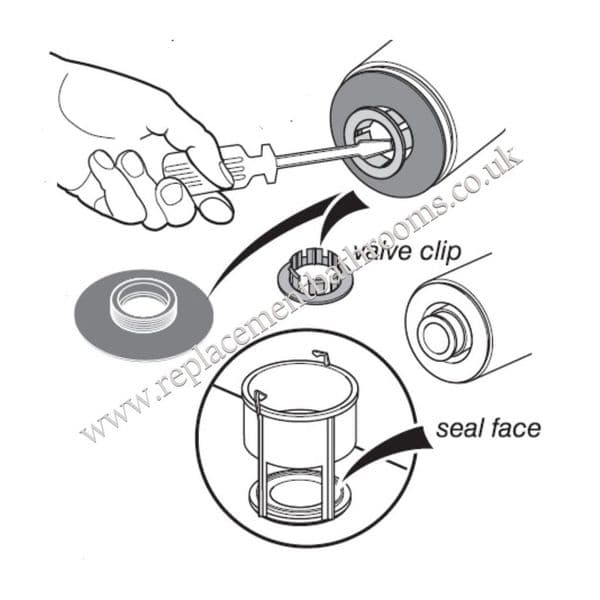 valve clip

seal face

www.replacementbathrooms.co.uk