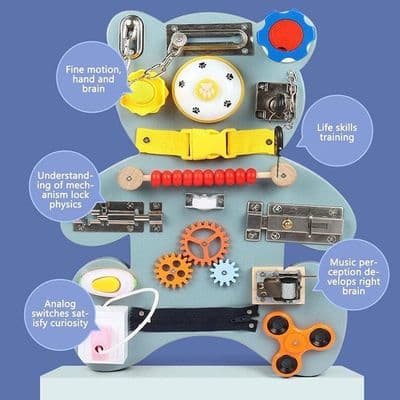 Fine motion, hand and brain

Life skills training

Understanding of mechanism lock physics

Music perception develops right brain

Analog switches satisfy curiosity