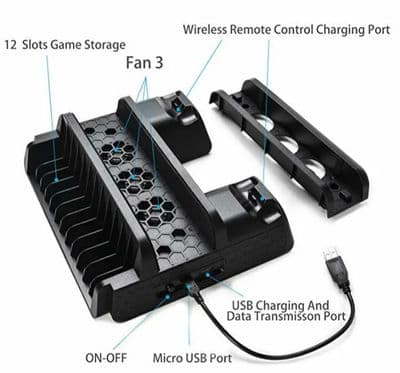 Wireless Remote Control Charging Port

12 Slots Game Storage

Fan 3

USB Charging And
Data Transmisson Port

ON-OFF

Micro USB Port