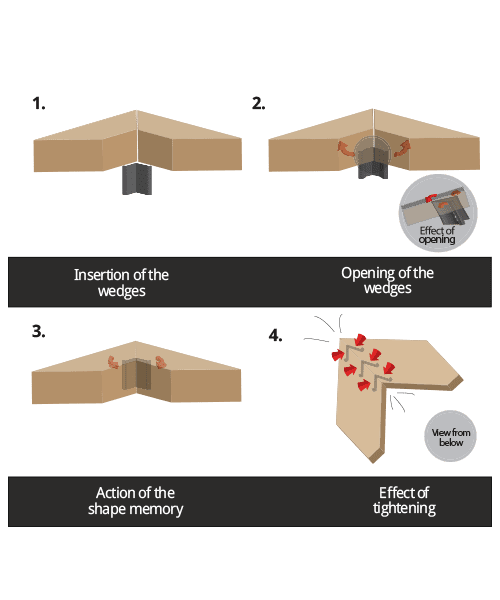 1.

2.

Effect of opening

Insertion of the wedges

Opening of the wedges

3.

4.

View from below

Action of the shape memory

Effect of tightening