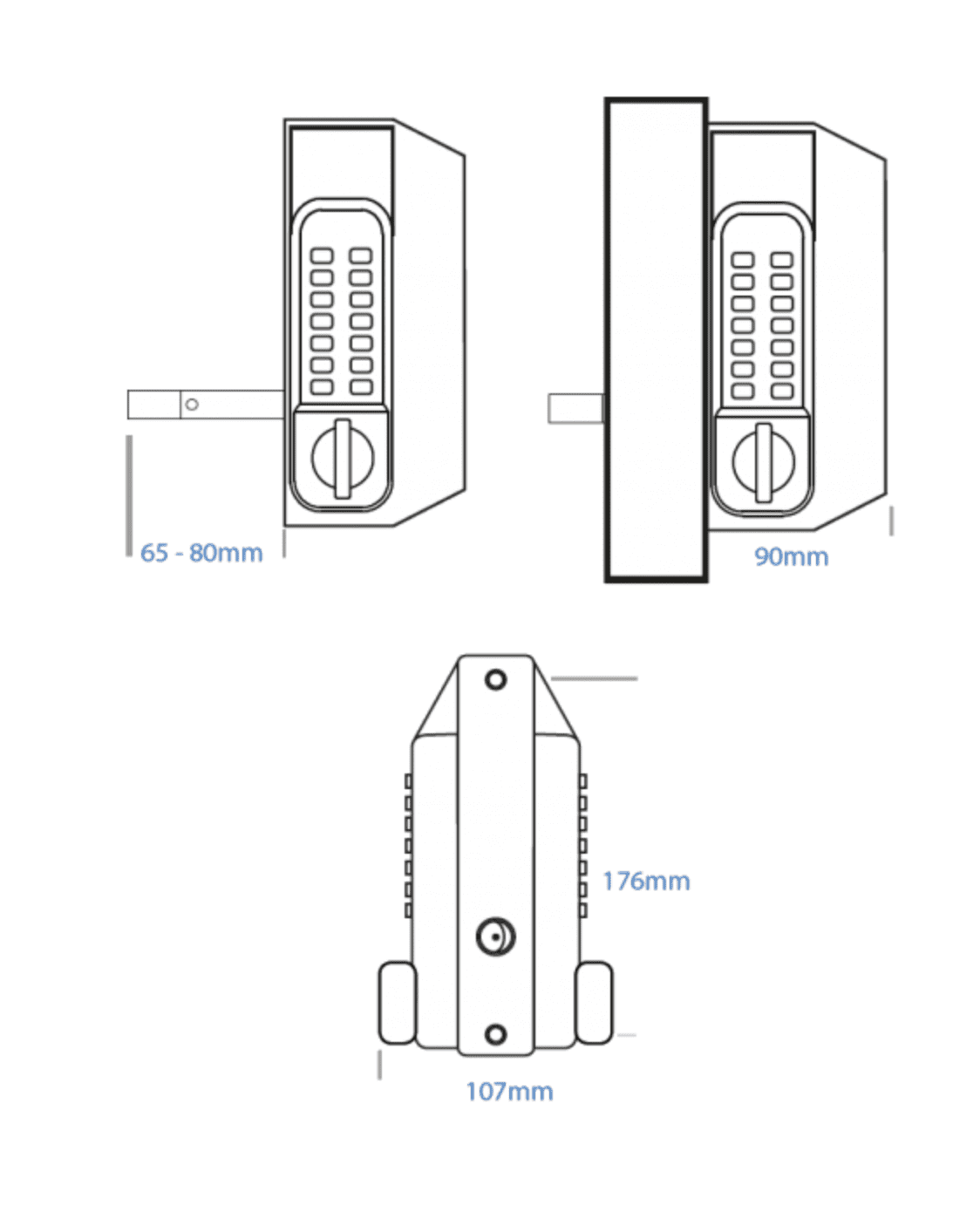 65 - 80mm

90mm

176mm

107mm