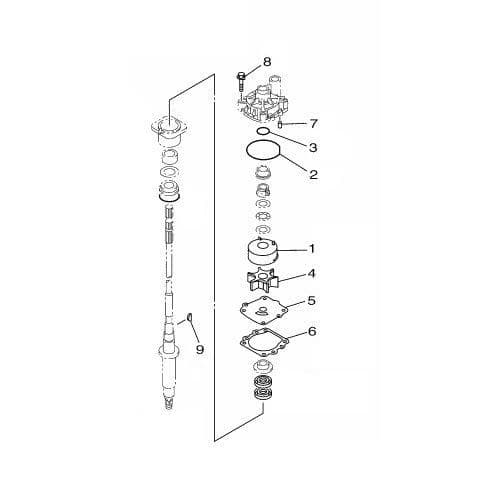 8
7
3
2
1
4
5
6
9