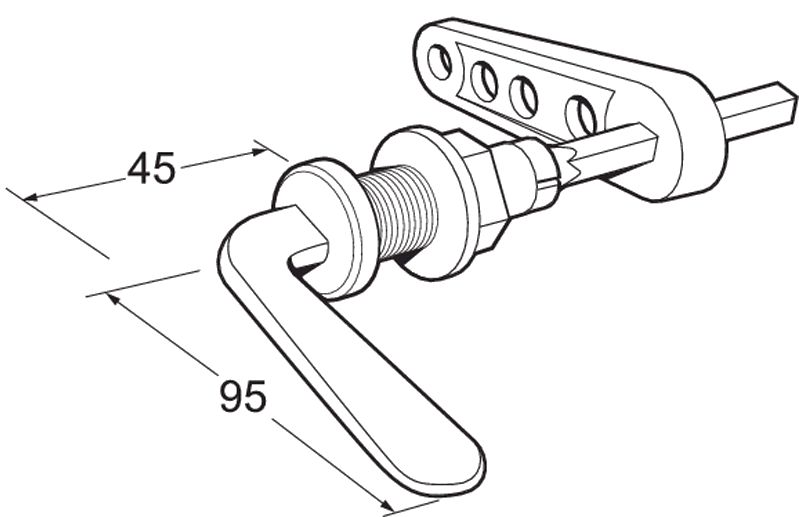 45

95