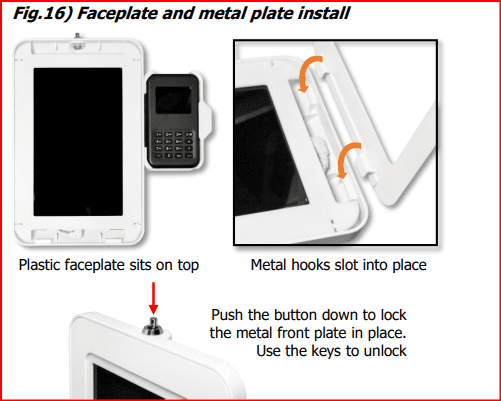 Fig.16) Faceplate and metal plate install

Plastic faceplate sits on top

Metal hooks slot into place

Push the button down to lock the metal front plate in place. Use the keys to unlock