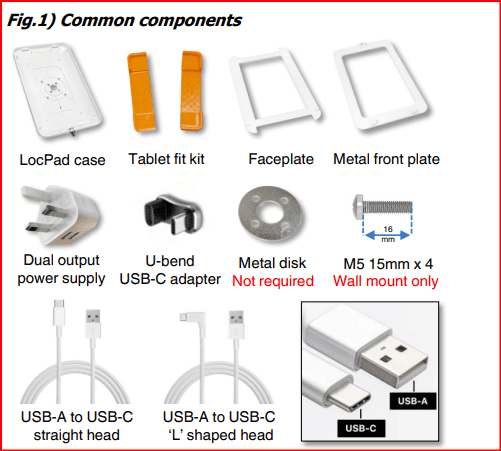 Fig.1) Common components

LocPad case

Tablet fit kit

Faceplate

Metal front plate

Dual output power supply

U-bend USB-C adapter

Metal disk
Not required

16 mm

M5 15mm x 4
Wall mount only

USB-A to USB-C straight head

USB-A to USB-C 'L' shaped head

USB-A

USB-C