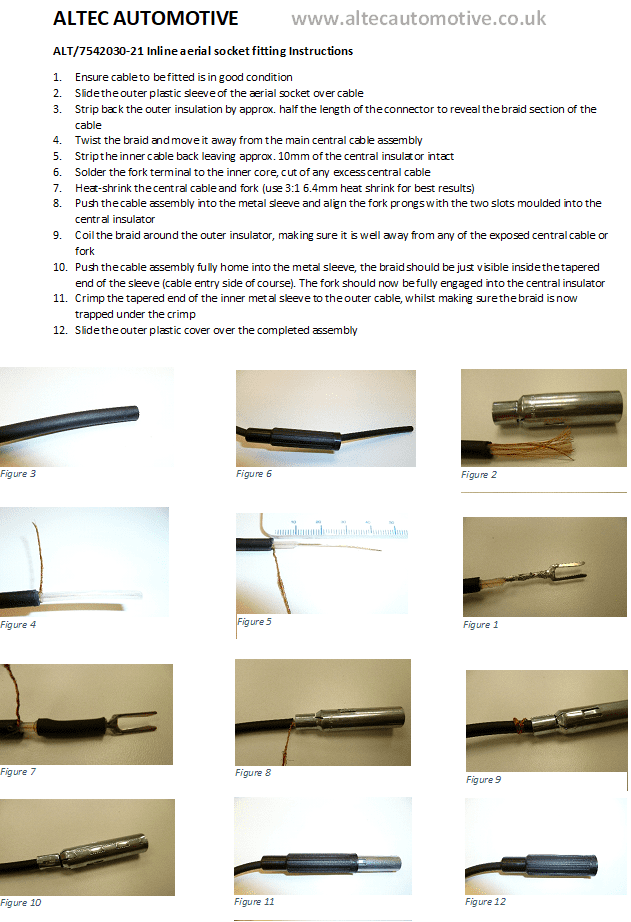 ALTEC AUTOMOTIVE www.altecautomotive.co.uk

ALT/7542030-21 Inline aerial socket fitting Instructions

1. Ensure cable to be fitted is in good condition
2. Slide the outer plastic sleeve of the aerial socket over cable
3. Strip back the outer insulation by approx. half the length of the connector to reveal the braid section of the cable
4. Twist the braid and move it away from the main central cable assembly
5. Strip the inner cable back leaving approx. 10mm of the central insulator intact
6. Solder the fork terminal to the inner core, cut of any excess central cable
7. Heat-shrink the central cable and fork (use 3:1 6.4mm heat shrink for best results)
8. Push the cable assembly into the metal sleeve and align the fork prongs with the two slots moulded into the central insulator
9. Coil the braid around the outer insulator, making sure it is well away from any of the exposed central cable or fork
10. Push the cable assembly fully home into the metal sleeve, the braid should be just visible inside the tapered end of the sleeve (cable entry side of course). The fork should now be fully engaged into the central insulator
11. Crimp the tapered end of the inner metal sleeve to the outer cable, whilst making sure the braid is now trapped under the crimp
12. Slide the outer plastic cover over the completed assembly

Figure 3
Figure 6
Figure 2
Figure 4
Figure 5
Figure 1
Figure 7
Figure 8
Figure 9
Figure 10
Figure 11
Figure 12