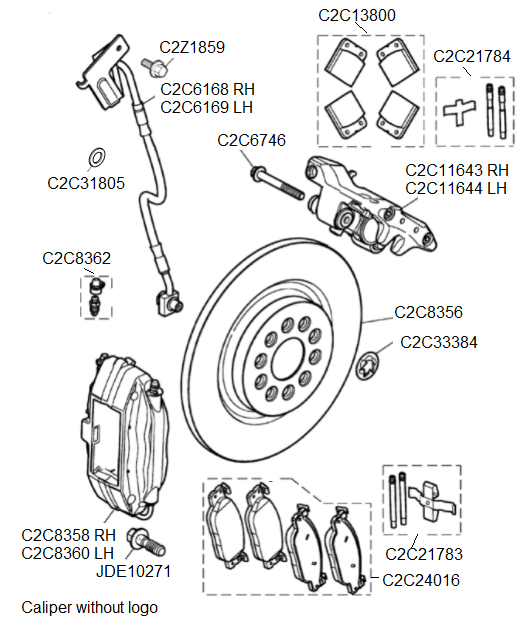 C2C13800

C2Z1859

C2C21784

C2C6168 RH
C2C6169 LH

C2C6746

C2C31805

C2C11643 RH
C2C11644 LH

C2C8362

C2C8356

C2C33384

C2C8358 RH
C2C8360 LH

JDE10271

C2C21783

C2C24016

Caliper without logo