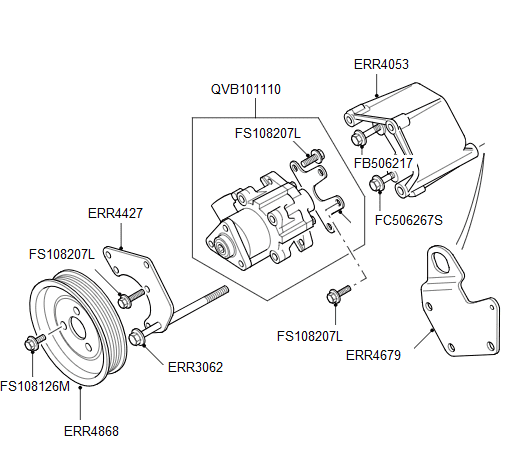 ERR4053

QVB101110

FS108207L

FB506217

FC506267S

ERR4427

FS108207L

FS108207L

ERR4679

ERR3062

FS108126M

ERR4868