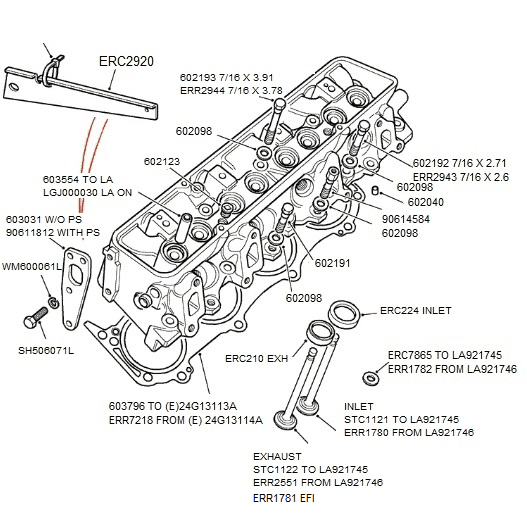 ERC2920

602193 7/16 X 3.91
ERR2944 7/16 X 3.78

602098

602123

603554 TO LA
LGJ000030 LA ON

603031 W/O PS
90611812 WITH PS

WM600061L

SH506071L

602192 7/16 X 2.71
ERR2943 7/16 X 2.6

602098

602040

90614584
602098

602191

602098

ERC224 INLET

ERC210 EXH

ERC7865 TO LA921745
ERR1782 FROM LA921746

603796 TO (E)24G13113A
ERR7218 FROM (E) 24G13114A

INLET
STC1121 TO LA921745
ERR1780 FROM LA921746

EXHAUST
STC1122 TO LA921745
ERR2551 FROM LA921746

ERR1781 EFI