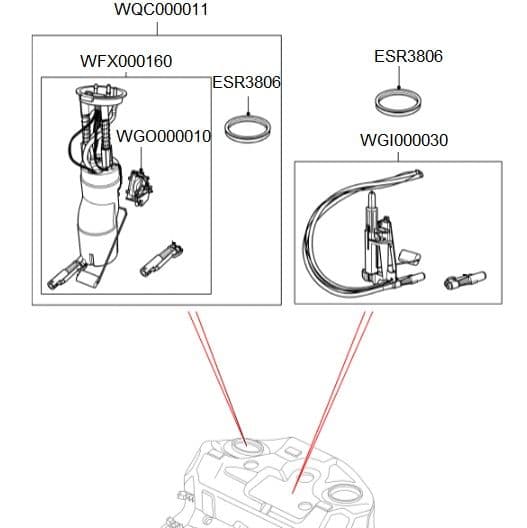 WQC000011

WFX000160

ESR3806

WGO000010

ESR3806

WGI000030