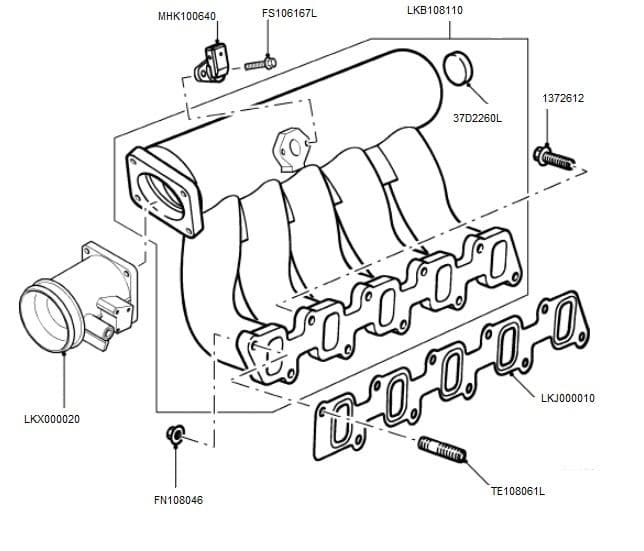 MHK100640
FS106167L
LKB108110
37D2260L
1372612
LKX000020
LKJ000010
FN108046
TE108061L