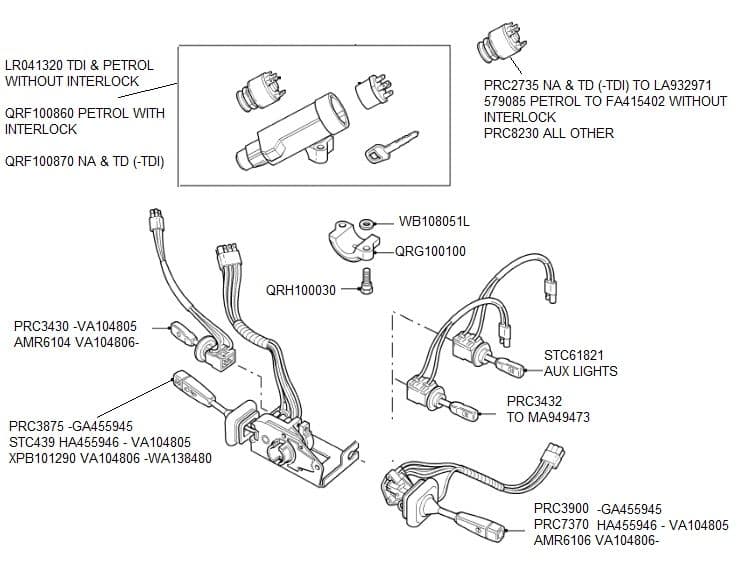 LR041320 TDI & PETROL WITHOUT INTERLOCK

QRF100860 PETROL WITH INTERLOCK

QRF100870 NA & TD (-TDI)

PRC2735 NA & TD (-TDI) TO LA932971
579085 PETROL TO FA415402 WITHOUT INTERLOCK
PRC8230 ALL OTHER

WB108051L

QRG100100

QRH100030

PRC3430 -VA104805
AMR6104 VA104806-

STC61821
AUX LIGHTS

PRC3432
TO MA949473

PRC3875 -GA455945
STC439 HA455946 - VA104805
XPB101290 VA104806 -WA138480

PRC3900 -GA455945
PRC7370 HA455946 - VA104805
AMR6106 VA104806-