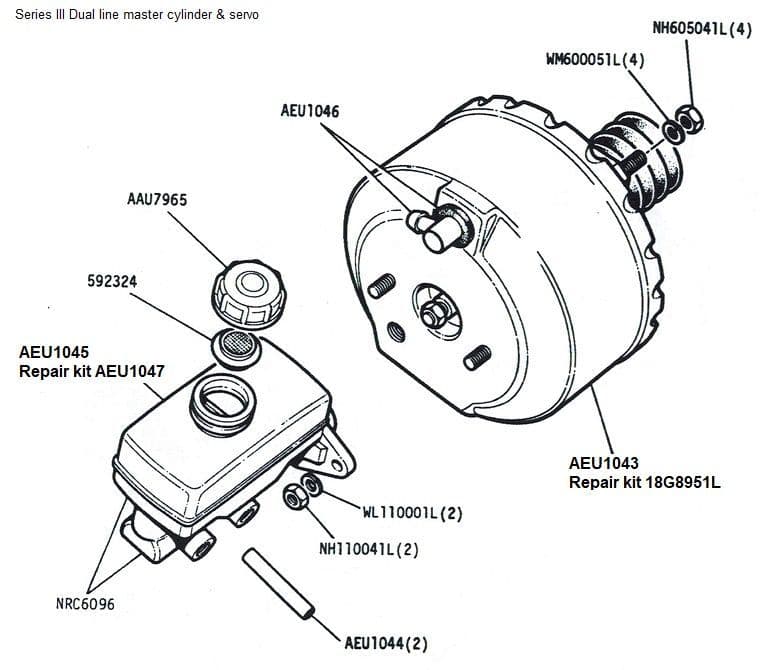 Series III Dual line master cylinder & servo

NH605041L(4)

WM600051L(4)

AEU1046

AAU7965

592324

AEU1045
Repair kit AEU1047

AEU1043
Repair kit 18G8951L

WL110001L(2)

NH110041L(2)

NRC6096

AEU1044(2)