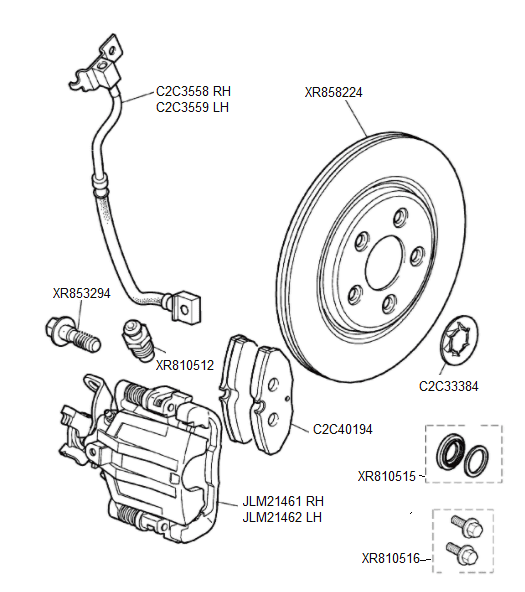 C2C3558 RH
C2C3559 LH

XR858224

XR853294

XR810512

C2C33384

C2C40194

XR810515

JLM21461 RH
JLM21462 LH

XR810516