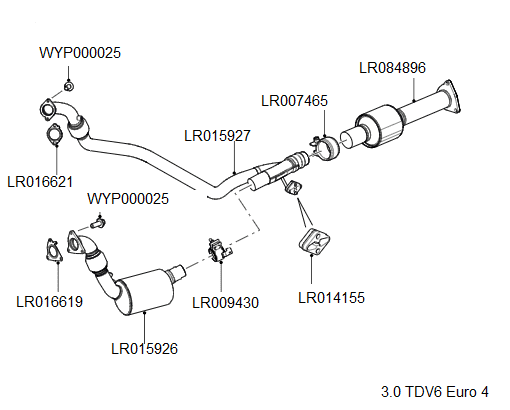 WYP000025

LR084896

LR007465

LR015927

LR016621

WYP000025

LR016619

LR009430

LR014155

LR015926

3.0 TDV6 Euro 4