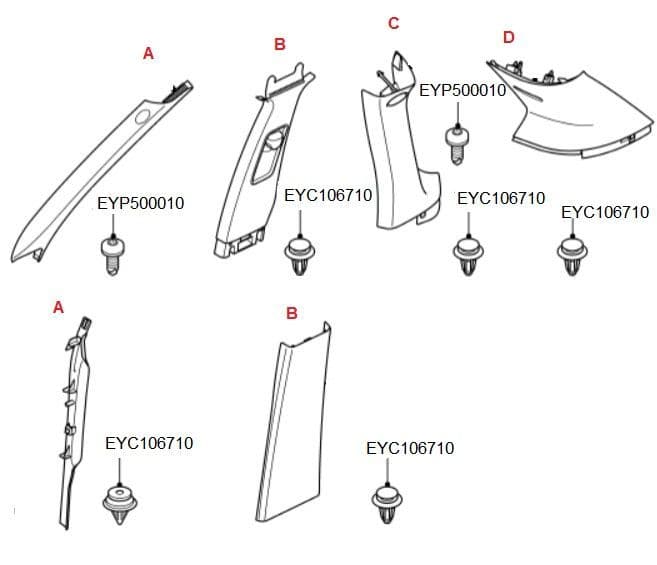 A

B

C

D

EYP500010

EYP500010

EYC106710

EYC106710

EYC106710

A

B

EYC106710

EYC106710