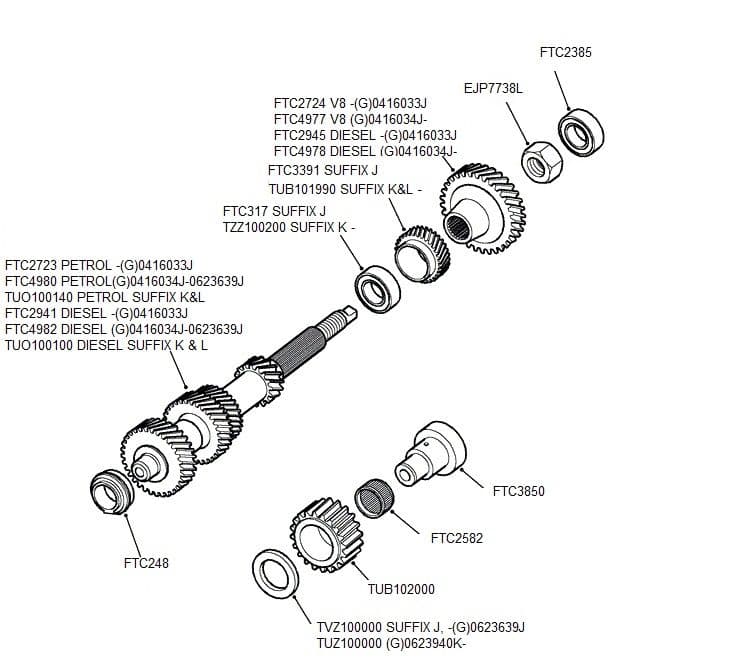 FTC2385

EJP7738L

FTC2724 V8 -(G)0416033J
FTC4977 V8 (G)0416034J-
FTC2945 DIESEL -(G)0416033J
FTC4978 DIESEL (G)0416034J-

FTC3391 SUFFIX J
TUB101990 SUFFIX K&L -

FTC317 SUFFIX J
TZZ100200 SUFFIX K -

FTC2723 PETROL -(G)0416033J
FTC4980 PETROL(G)0416034J-0623639J
TUO100140 PETROL SUFFIX K&L
FTC2941 DIESEL -(G)0416033J
FTC4982 DIESEL (G)0416034J-0623639J
TUO100100 DIESEL SUFFIX K & L

FTC3850

FTC2582

FTC248

TUB102000

TVZ100000 SUFFIX J, -(G)0623639J
TUZ100000 (G)0623940K-