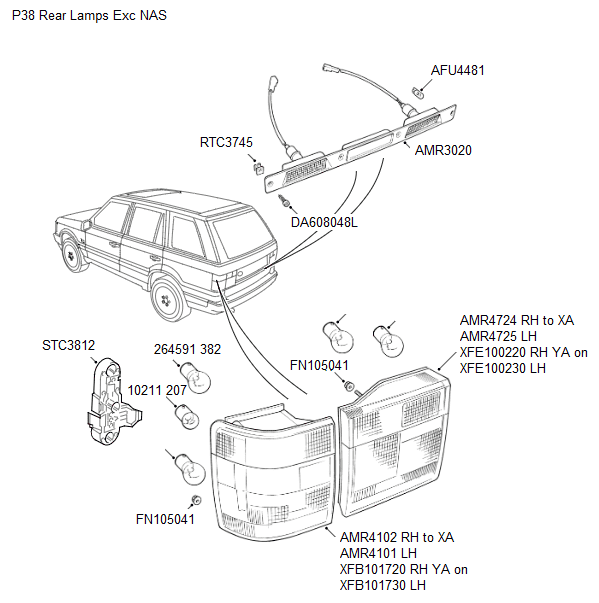 P38 Rear Lamps Exc NAS

AFU4481

RTC3745

AMR3020

DA608048L

AMR4724 RH to XA
AMR4725 LH
XFE100220 RH YA on
XFE100230 LH

STC3812

264591 382

FN105041

10211 207

FN105041

AMR4102 RH to XA
AMR4101 LH
XFB101720 RH YA on
XFB101730 LH