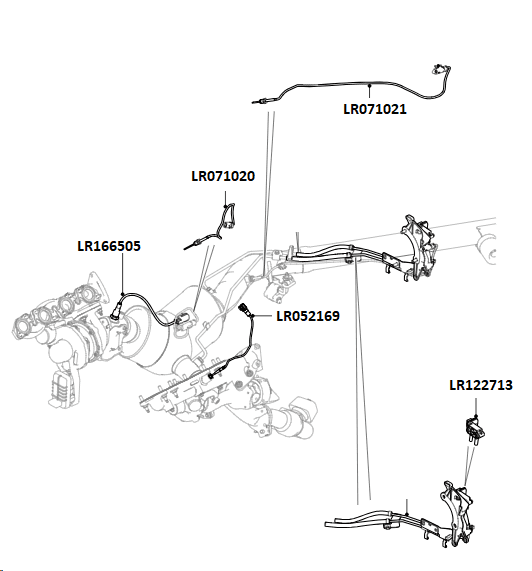 LR071021

LR071020

LR166505

LR052169

LR122713