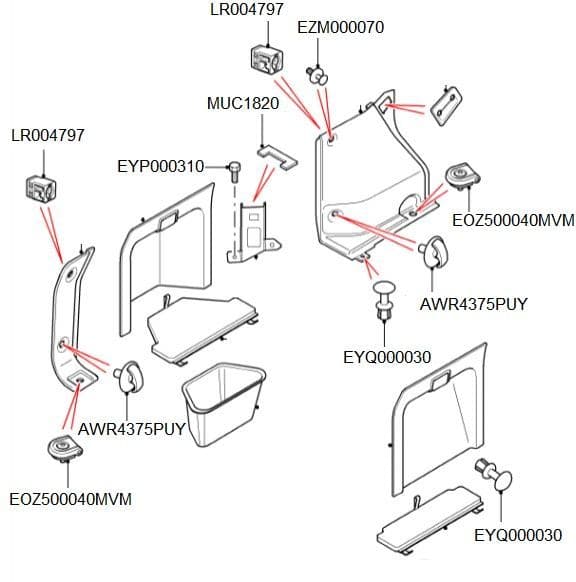 LR004797
EZM000070
MUC1820
LR004797
EYP000310
EOZ500040MVM
AWR4375PUY
EYQ000030
AWR4375PUY
EOZ500040MVM
EYQ000030