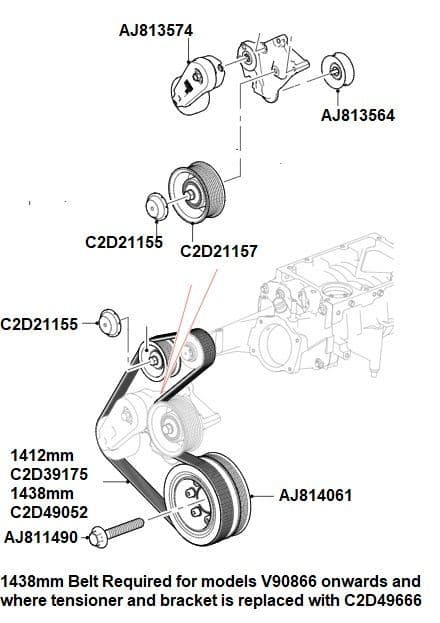 AJ813574

AJ813564

C2D21155

C2D21157

C2D21155

1412mm
C2D39175
1438mm
C2D49052

AJ814061

AJ811490

1438mm Belt Required for models V90866 onwards and where tensioner and bracket is replaced with C2D49666