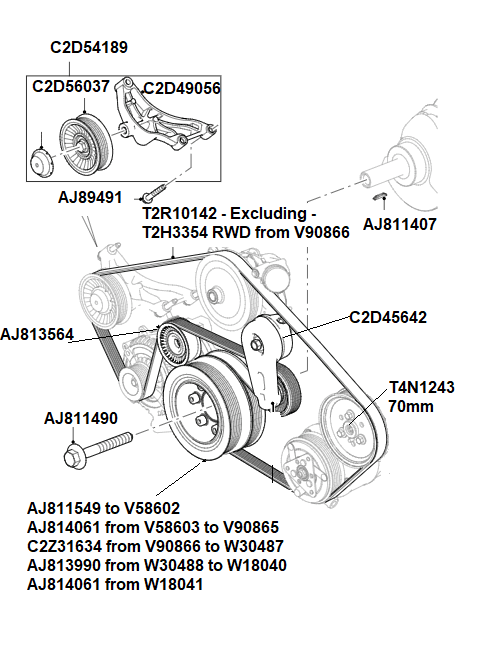 C2D54189

C2D56037

C2D49056

AJ89491

T2R10142 - Excluding - T2H3354 RWD from V90866

AJ811407

C2D45642

AJ813564

T4N1243
70mm

AJ811490

AJ811549 to V58602
AJ814061 from V58603 to V90865
C2Z31634 from V90866 to W30487
AJ813990 from W30488 to W18040
AJ814061 from W18041