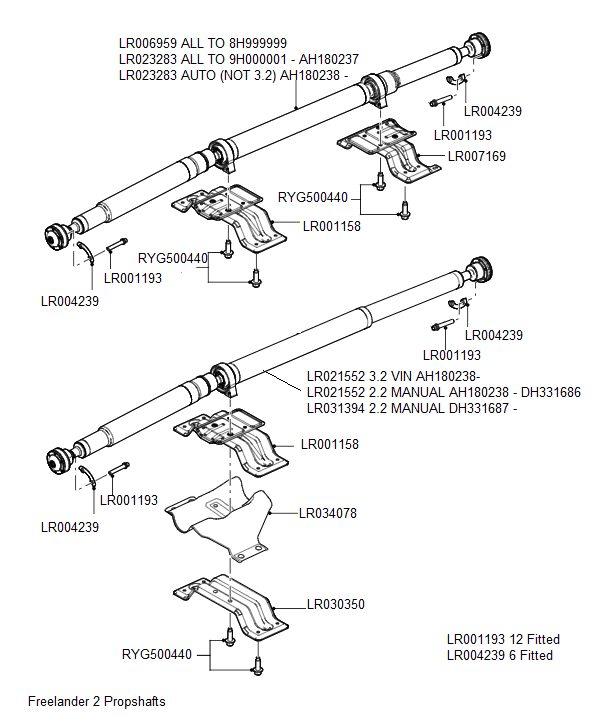 LR006959 ALL TO 8H999999
LR023283 ALL TO 9H000001 - AH180237
LR023283 AUTO (NOT 3.2) AH180238 -

LR004239

LR001193

LR007169

RYG500440

LR001158

RYG500440

LR001193

LR004239

LR004239

LR001193

LR021552 3.2 VIN AH180238-
LR021552 2.2 MANUAL AH180238 - DH331686
LR031394 2.2 MANUAL DH331687 -

LR001158

LR001193

LR004239

LR034078

LR030350

RYG500440

LR001193 12 Fitted
LR004239 6 Fitted

Freelander 2 Propshafts