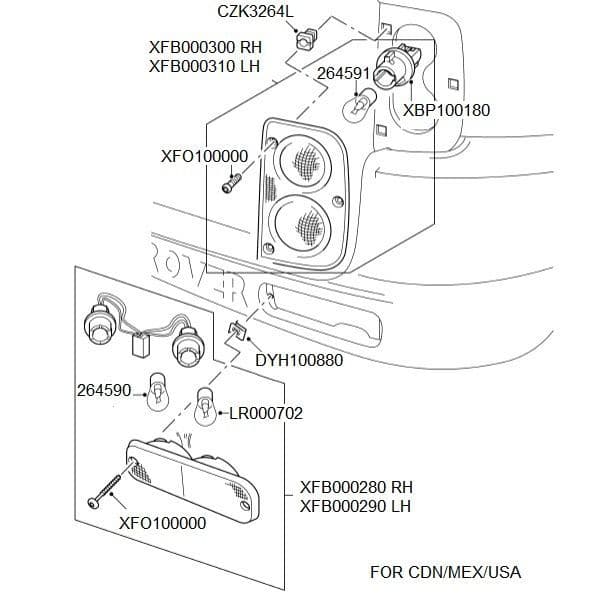 CZK3264L
XFB000300 RH
XFB000310 LH
264591
XBP100180
XFO100000
ROVER
DYH100880
264590
LR000702
XFB000280 RH
XFB000290 LH
XFO100000
FOR CDN/MEX/USA