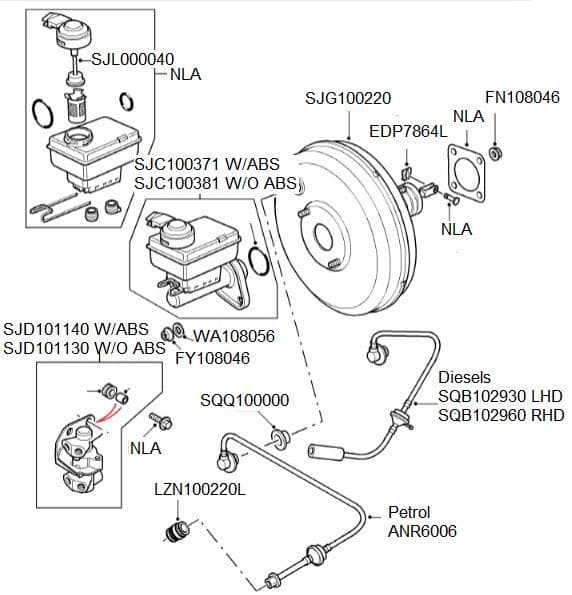 SJL000040
NLA
SJG100220
FN108046
NLA
EDP7864L
SJC100371 W/ABS
SJC100381 W/O ABS
NLA
SJD101140 W/ABS
SJD101130 W/O ABS
WA108056
FY108046
Diesels
SQB102930 LHD
SQB102960 RHD
SQQ100000
NLA
LZN100220L
Petrol
ANR6006