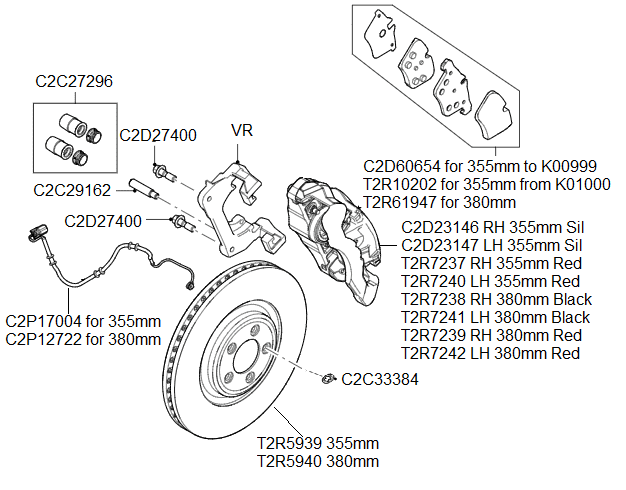 C2C27296

C2D27400

VR

C2C29162

C2D27400

C2D60654 for 355mm to K00999
T2R10202 for 355mm from K01000
T2R61947 for 380mm

C2D23146 RH 355mm Sil
C2D23147 LH 355mm Sil
T2R7237 RH 355mm Red
T2R7240 LH 355mm Red
T2R7238 RH 380mm Black
T2R7241 LH 380mm Black
T2R7239 RH 380mm Red
T2R7242 LH 380mm Red

C2P17004 for 355mm
C2P12722 for 380mm

C2C33384

T2R5939 355mm
T2R5940 380mm