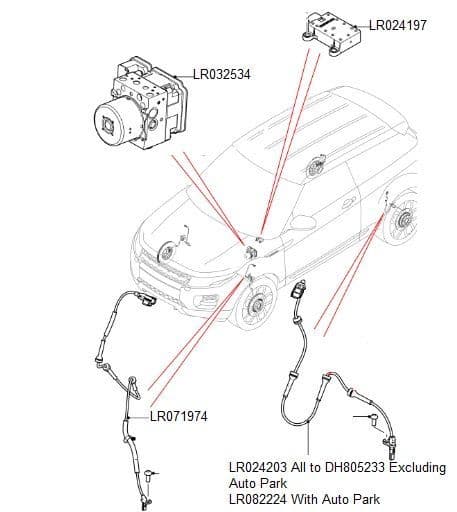 LR024197

LR032534

LR071974

LR024203 All to DH805233 Excluding Auto Park
LR082224 With Auto Park