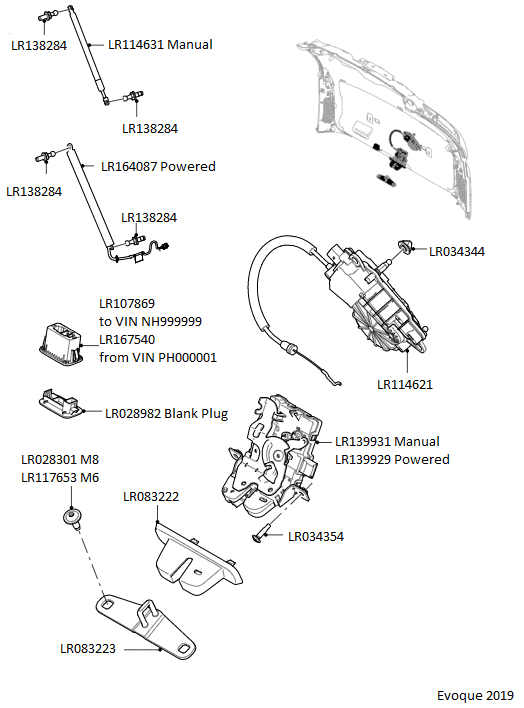 LR138284
LR114631 Manual
LR138284
LR164087 Powered
LR138284
LR138284
LR034344
LR107869
to VIN NH999999
LR167540
from VIN PH000001
LR114621
LR028982 Blank Plug
LR139931 Manual
LR139929 Powered
LR028301 M8
LR117653 M6
LR083222
LR034354
LR083223
Evoque 2019