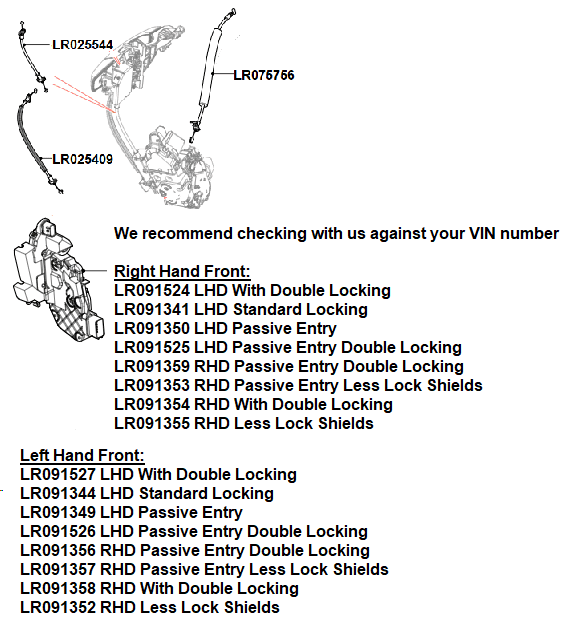 LR025544
LR076766
LR025409

We recommend checking with us against your VIN number

Right Hand Front:
LR091524 LHD With Double Locking
LR091341 LHD Standard Locking
LR091350 LHD Passive Entry
LR091525 LHD Passive Entry Double Locking
LR091359 RHD Passive Entry Double Locking
LR091353 RHD Passive Entry Less Lock Shields
LR091354 RHD With Double Locking
LR091355 RHD Less Lock Shields

Left Hand Front:
LR091527 LHD With Double Locking
LR091344 LHD Standard Locking
LR091349 LHD Passive Entry
LR091526 LHD Passive Entry Double Locking
LR091356 RHD Passive Entry Double Locking
LR091357 RHD Passive Entry Less Lock Shields
LR091358 RHD With Double Locking
LR091352 RHD Less Lock Shields